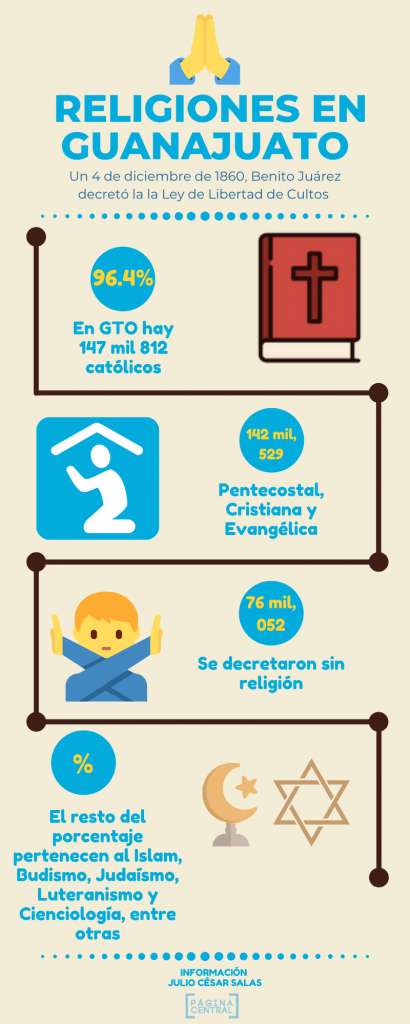 RELIGIONES EN GUANAJUATO

Un 4 de diciembre de 1860, Benito Juárez decretó la la Ley de Libertad de Cultos

96.4%

En GTO hay 147 mil 812 católicos

142 mil, 529

Pentecostal, Cristiana y Evangélica

76 mil, 052

Se decretaron sin religión

%

El resto del porcentaje pertenecen al Islam, Budismo, Judaísmo, Luteranismo y Cienciología, entre otras

INFORMACIÓN
JULIO CÉSAR SALAS

PÁGINA CENTRAL